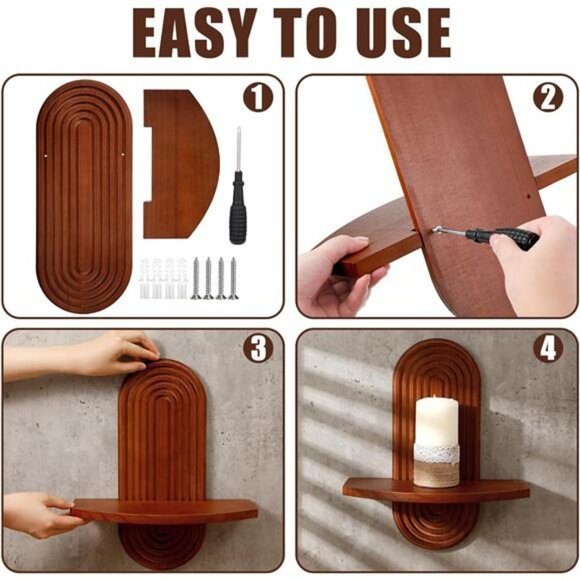 EASY TO USE

1

2

3

4